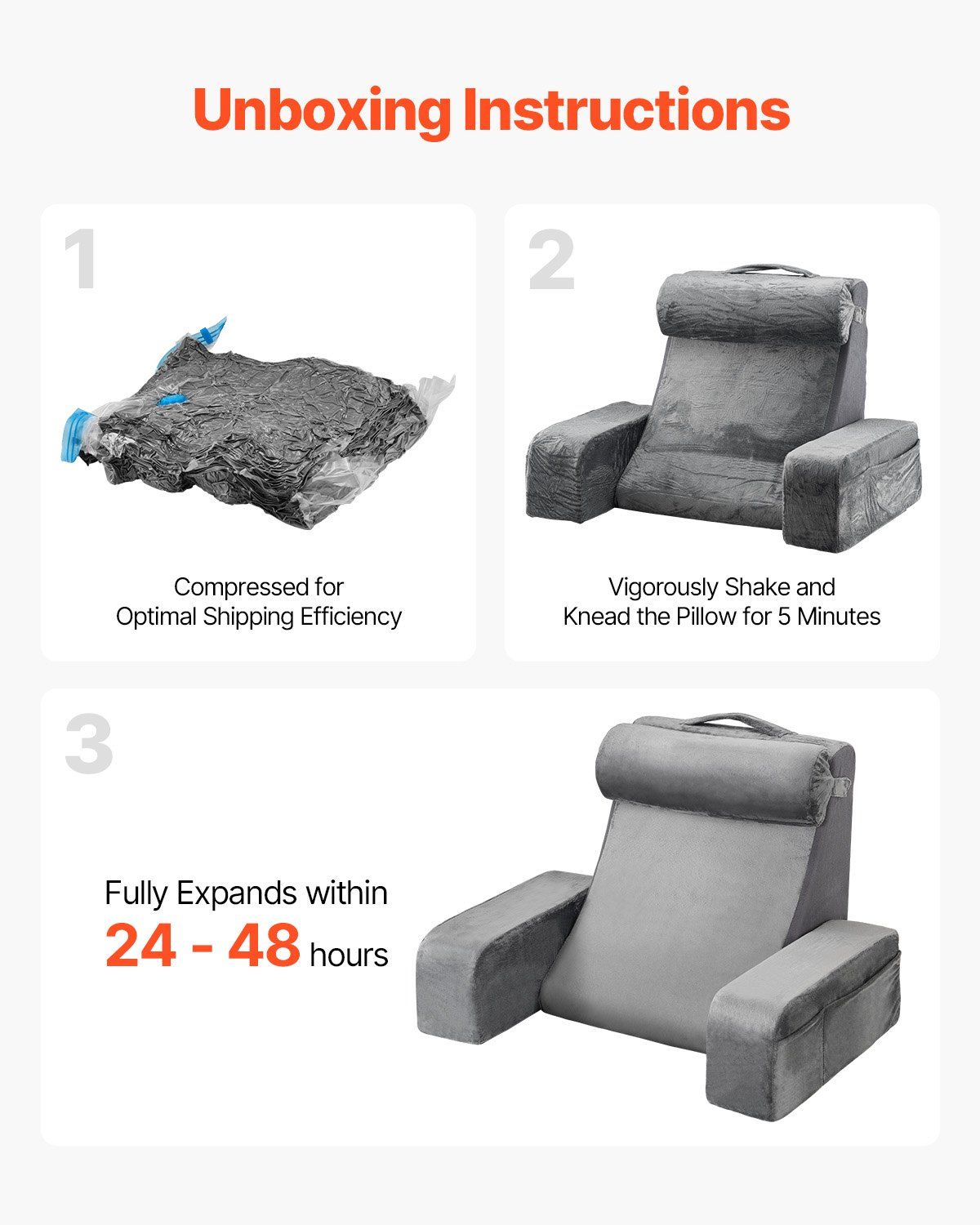 Unboxing Instructions

1

Compressed for
Optimal Shipping Efficiency

2

Vigorously Shake and
Knead the Pillow for 5 Minutes

3

Fully Expands within
24 - 48 hours